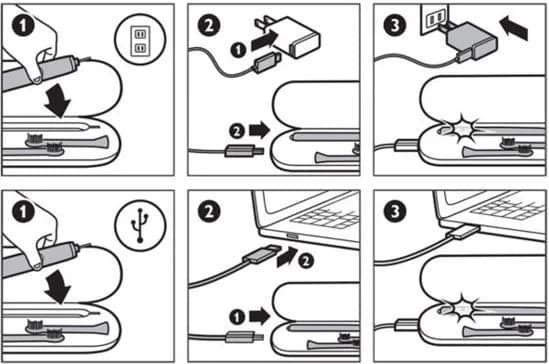 1
2
1
2
3
1
2
2
1
3